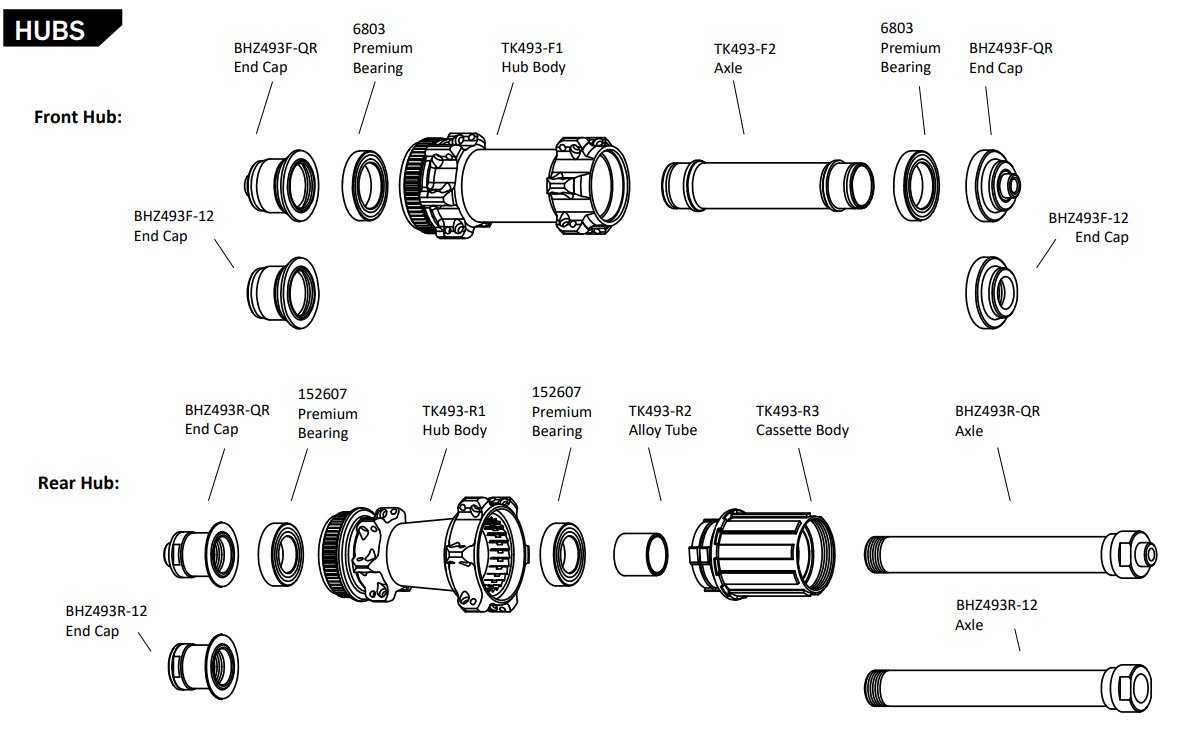 HUBS

Front Hub:

BHZ493F-QR
End Cap

6803
Premium
Bearing

TK493-F1
Hub Body

TK493-F2
Axle

6803
Premium
Bearing

BHZ493F-QR
End Cap

BHZ493F-12
End Cap

BHZ493F-12
End Cap

Rear Hub:

BHZ493R-QR
End Cap

152607
Premium
Bearing

TK493-R1
Hub Body

152607
Premium
Bearing

TK493-R2
Alloy Tube

TK493-R3
Cassette Body

BHZ493R-QR
Axle

BHZ493R-12
End Cap

BHZ493R-12
Axle