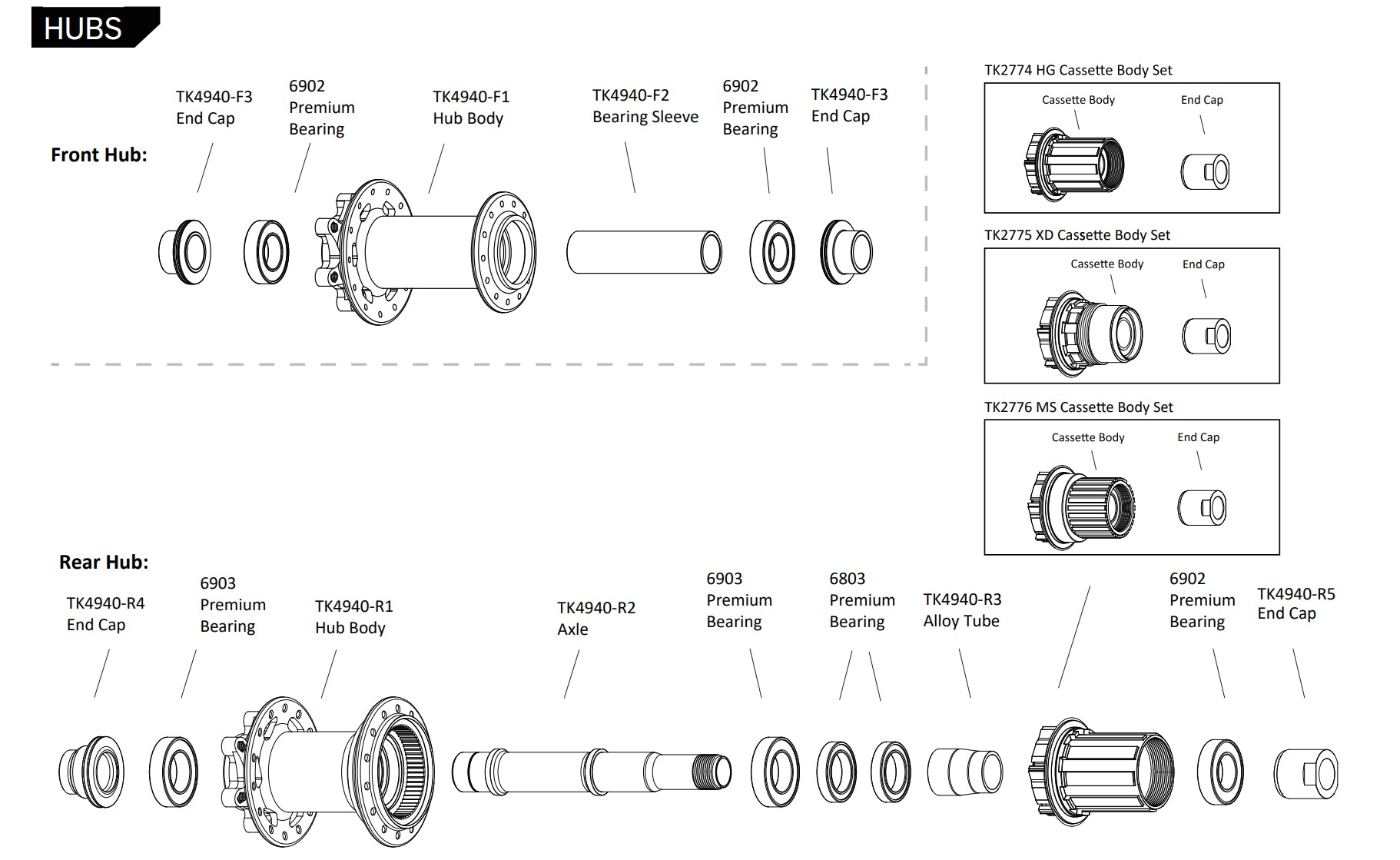 HUBS

Front Hub:

TK4940-F3
End Cap

6902
Premium
Bearing

TK4940-F1
Hub Body

TK4940-F2
Bearing Sleeve

6902
Premium
Bearing

TK4940-F3
End Cap

TK2774 HG Cassette Body Set

Cassette Body

End Cap

TK2775 XD Cassette Body Set

Cassette Body

End Cap

TK2776 MS Cassette Body Set

Cassette Body

End Cap

Rear Hub:

TK4940-R4
End Cap

6903
Premium
Bearing

TK4940-R1
Hub Body

TK4940-R2
Axle

6903
Premium
Bearing

6803
Premium
Bearing

TK4940-R3
Alloy Tube

6902
Premium
Bearing

TK4940-R5
End Cap